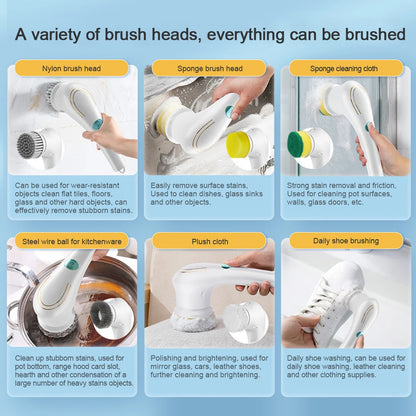 A variety of brush heads, everything can be brushed

Nylon brush head

Can be used for wear-resistant objects clean flat tiles, floors, glass and other hard objects, can effectively remove stubborn stains.

Sponge brush head

Easily remove surface stains, Used to clean dishes, glass sinks and other objects.

Sponge cleaning cloth

Strong stain removal and friction, Used for cleaning pot surfaces, walls, glass doors, etc.

Steel wire ball for kitchenware

Clean up stubborn stains, used for pot bottom, range hood card slot, hearth and other condensation of a large number of heavy stains objects.

Plush cloth

Polishing and brightening, used for mirror glass, cars, leather shoes, further cleaning and brightening.

Daily shoe brushing

Daily shoe washing, can be used for daily shoe washing, leather cleaning and other clothing supplies.